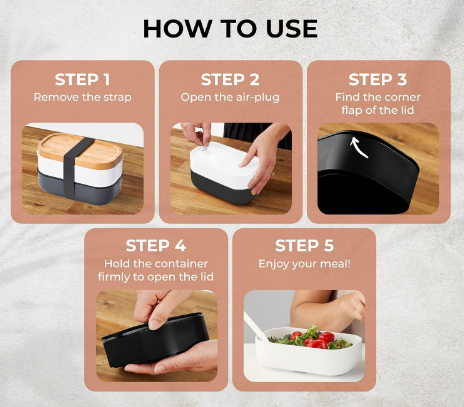 HOW TO USE

STEP 1
Remove the strap

STEP 2
Open the air-plug

STEP 3
Find the corner flap of the lid

STEP 4
Hold the container firmly to open the lid

STEP 5
Enjoy your meal!